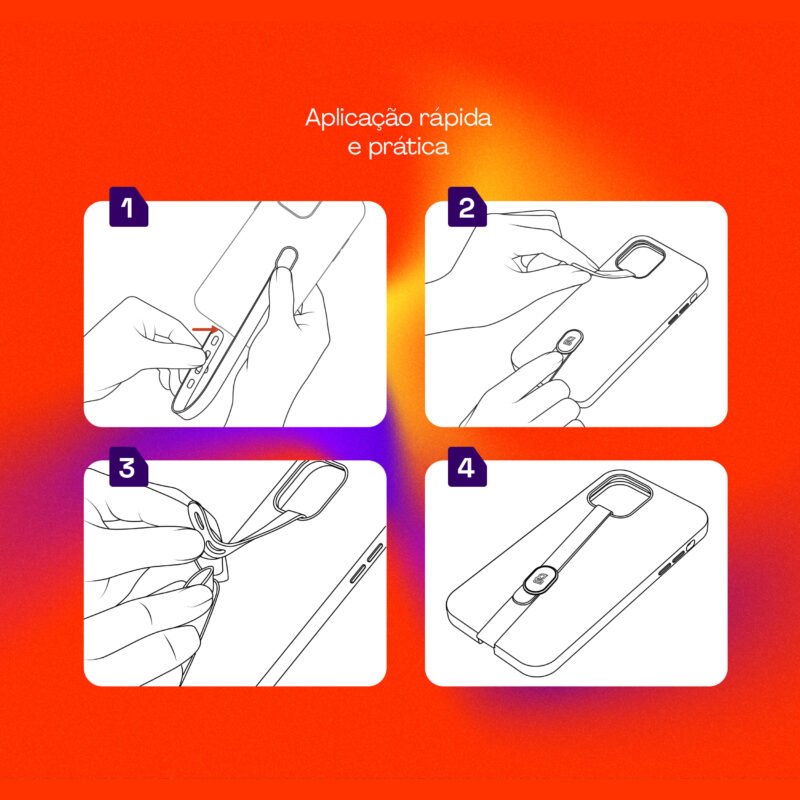 Aplicação rápida
e prática

1

2

3

4